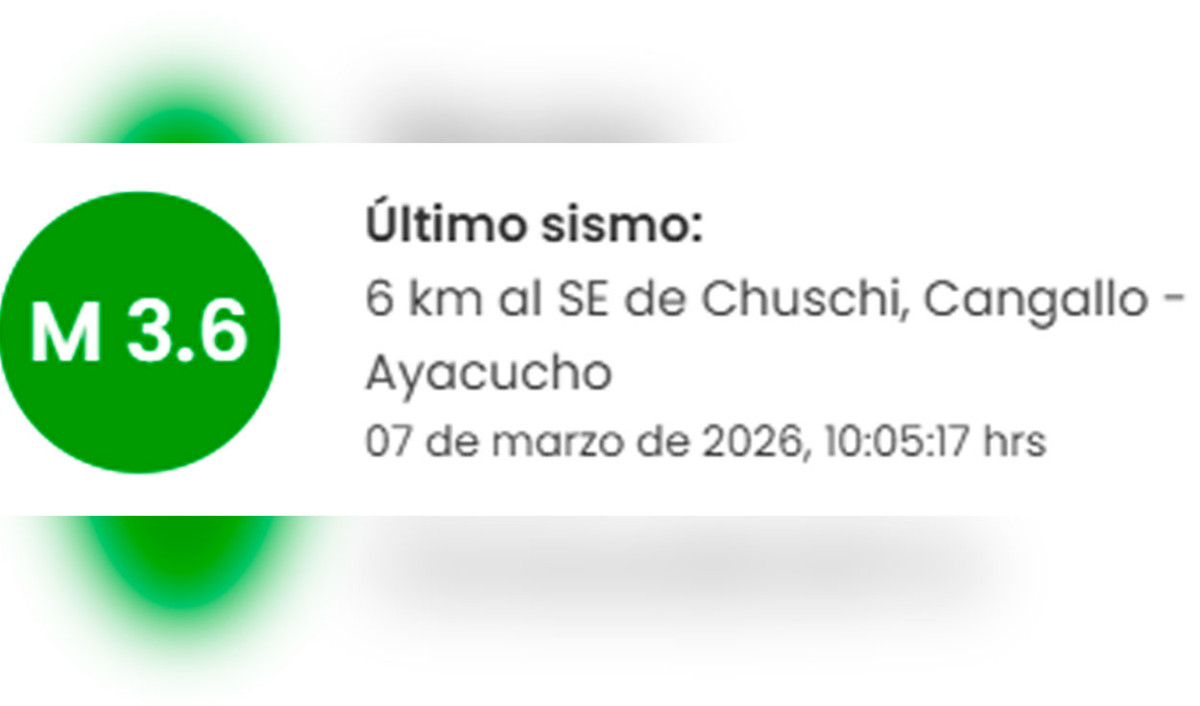 M 3.6

Último sismo:
6 km al SE de Chuschi, Cangallo - Ayacucho
07 de marzo de 2026, 10:05:17 hrs